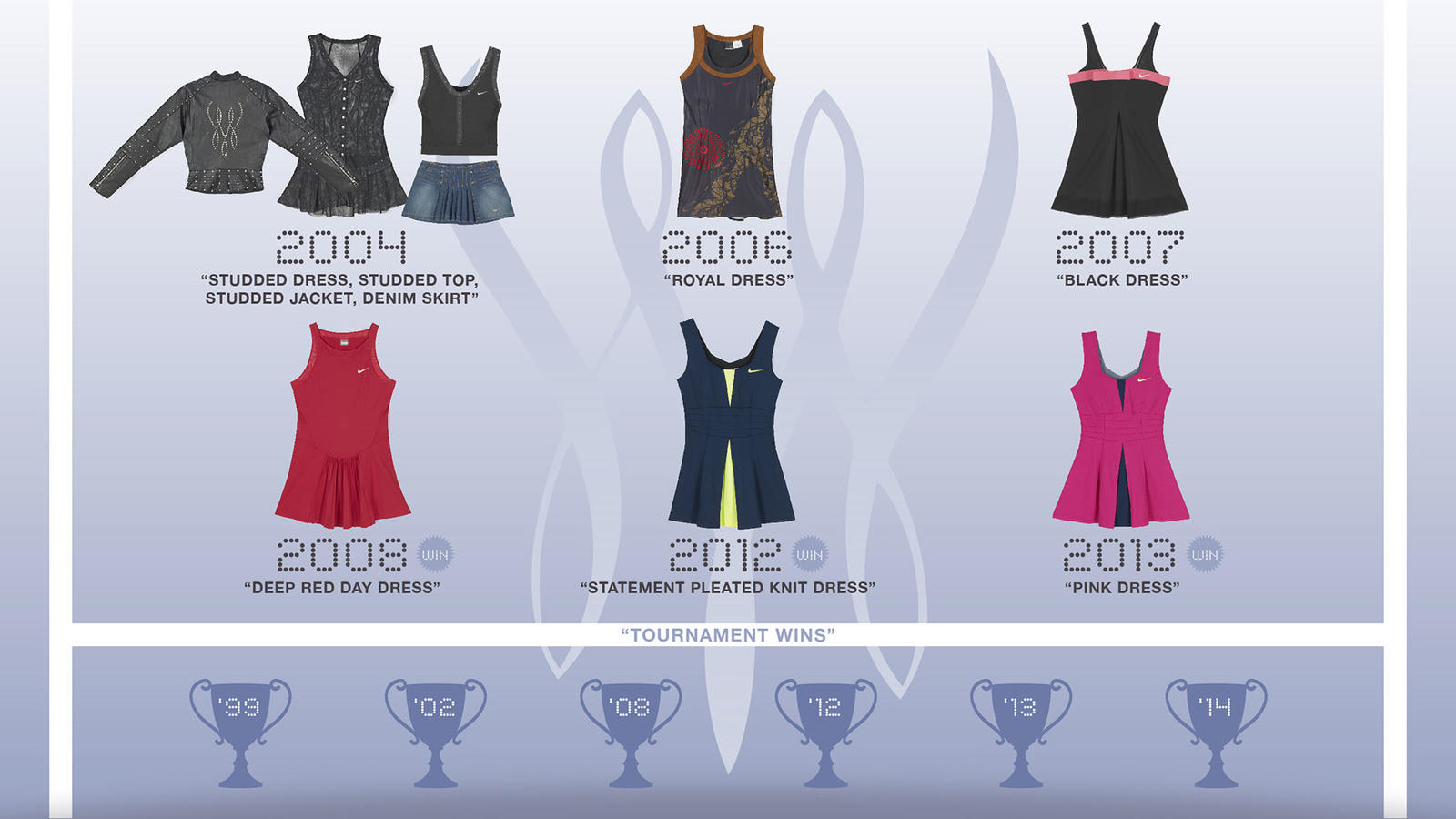 2004
“STUDDED DRESS, STUDDED TOP, STUDDED JACKET, DENIM SKIRT”

2006
“ROYAL DRESS”

2007
“BLACK DRESS”

2008 WIN
“DEEP RED DAY DRESS”

2012 WIN
“STATEMENT PLEATED KNIT DRESS”

2013 WIN
“PINK DRESS”

“TOURNAMENT WINS”

'99

'02

'08

'12

'13

'14